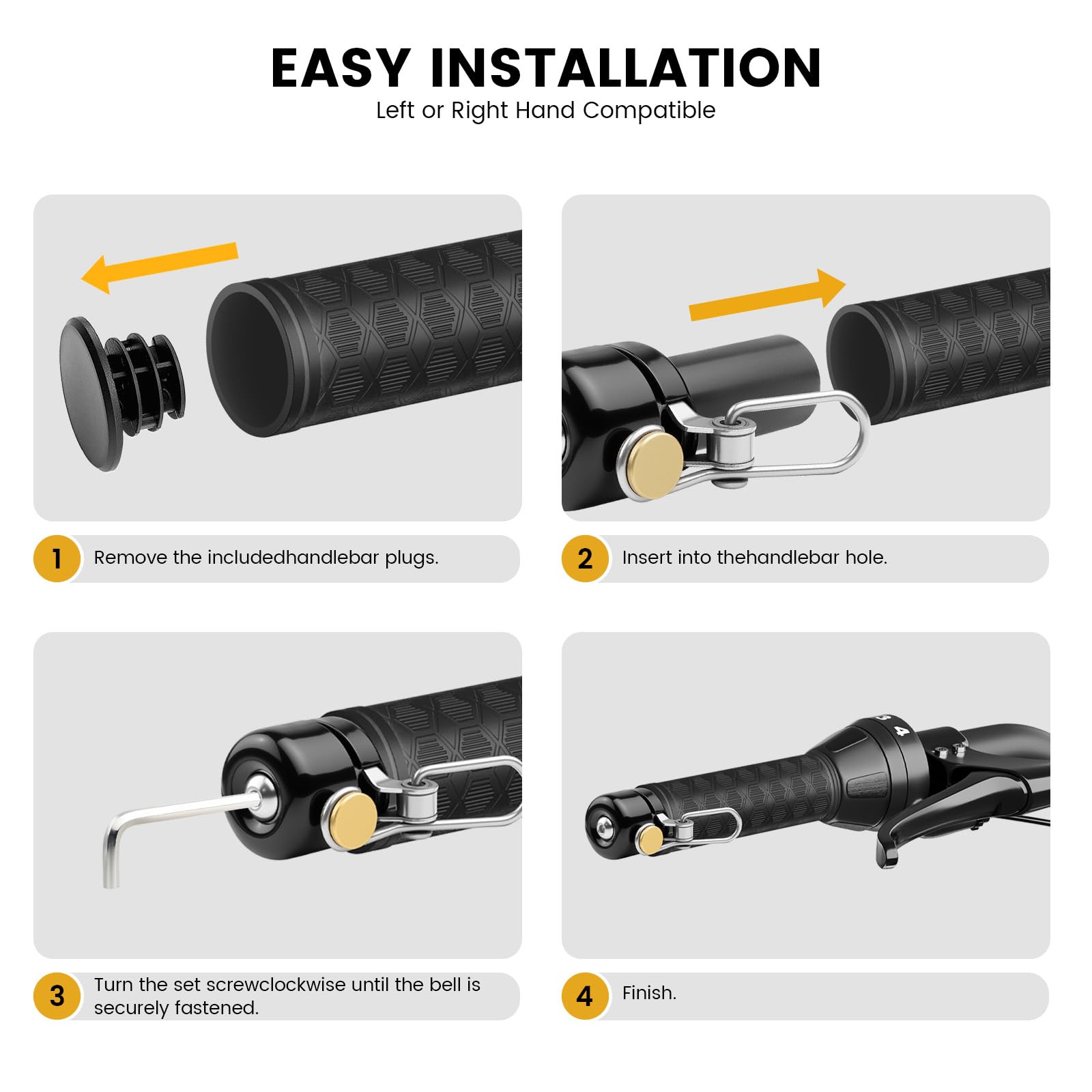 EASY INSTALLATION
Left or Right Hand Compatible

1 Remove the includedhandlebar plugs.

2 Insert into thehandlebar hole.

3 Turn the set screwclockwise until the bell is securely fastened.

3 4

4 Finish.